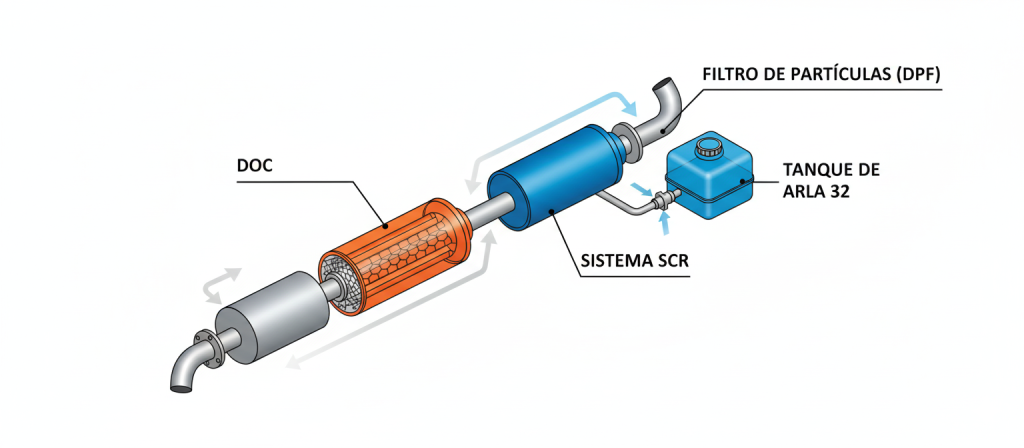 FILTRO DE PARTÍCULAS (DPF)

DOC

TANQUE DE ARLA 32

SISTEMA SCR